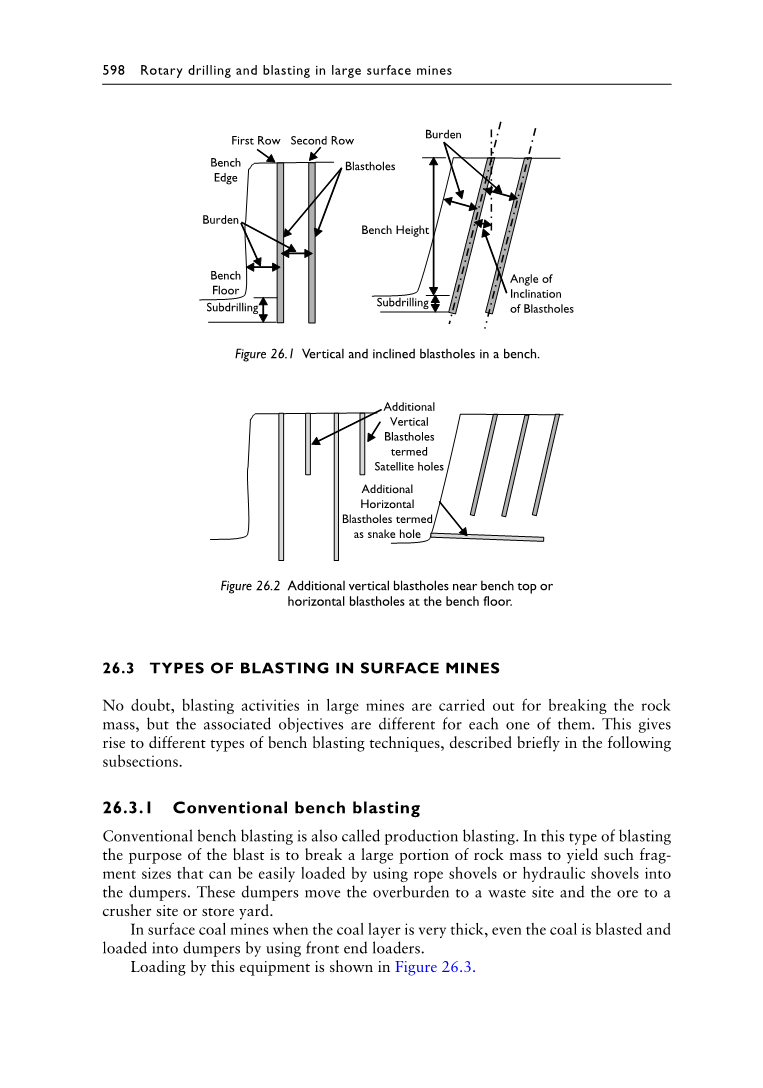 598 Rotary drilling and blasting in large surface mines

First Row Second Row
Bench Edge
Blastholes
Burden
Bench Floor
Subdrilling
Burden
Bench Height
Subdrilling
Angle of Inclination of Blastholes

Figure 26.1 Vertical and inclined blastholes in a bench.

Additional Vertical Blastholes termed Satellite holes
Additional Horizontal Blastholes termed as snake hole

Figure 26.2 Additional vertical blastholes near bench top or horizontal blastholes at the bench floor.

26.3 TYPES OF BLASTING IN SURFACE MINES

No doubt, blasting activities in large mines are carried out for breaking the rock mass, but the associated objectives are different for each one of them. This gives rise to different types of bench blasting techniques, described briefly in the following subsections.

26.3.1 Conventional bench blasting

Conventional bench blasting is also called production blasting. In this type of blasting the purpose of the blast is to break a large portion of rock mass to yield such fragment sizes that can be easily loaded by using rope shovels or hydraulic shovels into the dumpers. These dumpers move the overburden to a waste site and the ore to a crusher site or store yard.

In surface coal mines when the coal layer is very thick, even the coal is blasted and loaded into dumpers by using front end loaders.

Loading by this equipment is shown in Figure 26.3.