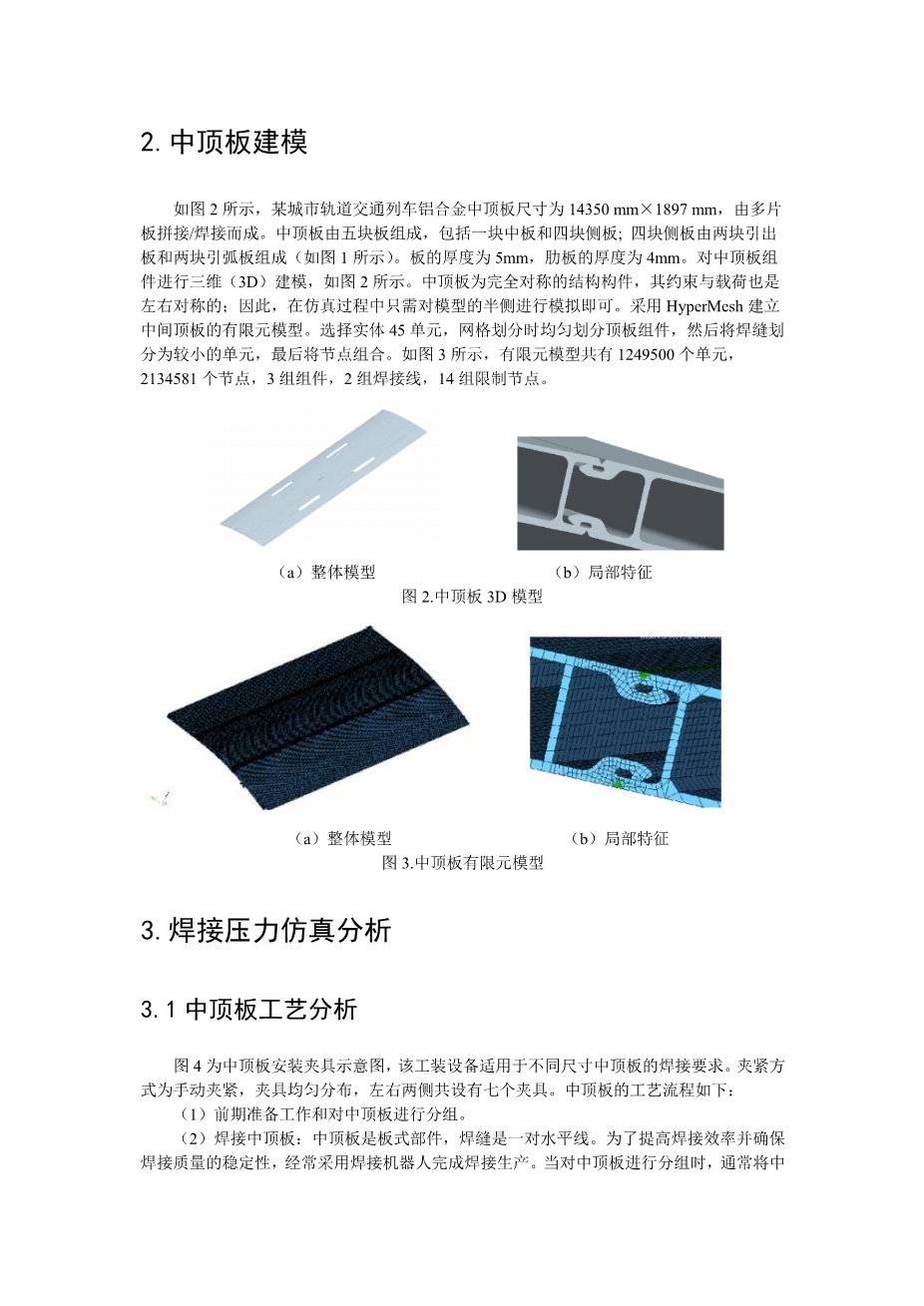 2. 中顶板建模

如图 2 所示，某城市轨道交通列车铝合金中顶板尺寸为 14350 mm×1897 mm，由多片板拼接/焊接而成。中顶板由五块板组成，包括一块中板和四块侧板; 四块侧板由两块引出板和两块引弧板组成（如图 1 所示）。板的厚度为 5mm，肋板的厚度为 4mm。对中顶板组件进行三维（3D）建模，如图 2 所示。中顶板为完全对称的结构构件，其约束与载荷也是左右对称的；因此，在仿真过程中只需对模型的半侧进行模拟即可。采用 HyperMesh 建立中间顶板的有限元模型。选择实体 45 单元，网格划分时均匀划分顶板组件，然后将焊缝划分为较小的单元，最后将节点组合。如图 3 所示，有限元模型共有 1249500 个单元，2134581 个节点，3 组组件，2 组焊接线，14 组限制节点。

（a）整体模型　　（b）局部特征
图 2.中顶板 3D 模型

（a）整体模型　　（b）局部特征
图 3.中顶板有限元模型

3. 焊接压力仿真分析

3.1 中顶板工艺分析

图 4 为中顶板安装夹具示意图，该工装设备适用于不同尺寸中顶板的焊接要求。夹紧方式为手动夹紧，夹具均匀分布，左右两侧共设有七个夹具。中顶板的工艺流程如下：

（1）前期准备工作和对中顶板进行分组。

（2）焊接中顶板：中顶板是板式部件，焊缝是一对水平线。为了提高焊接效率并确保焊接质量的稳定性，经常采用焊接机器人完成焊接生产。当对中顶板进行分组时，通常将中