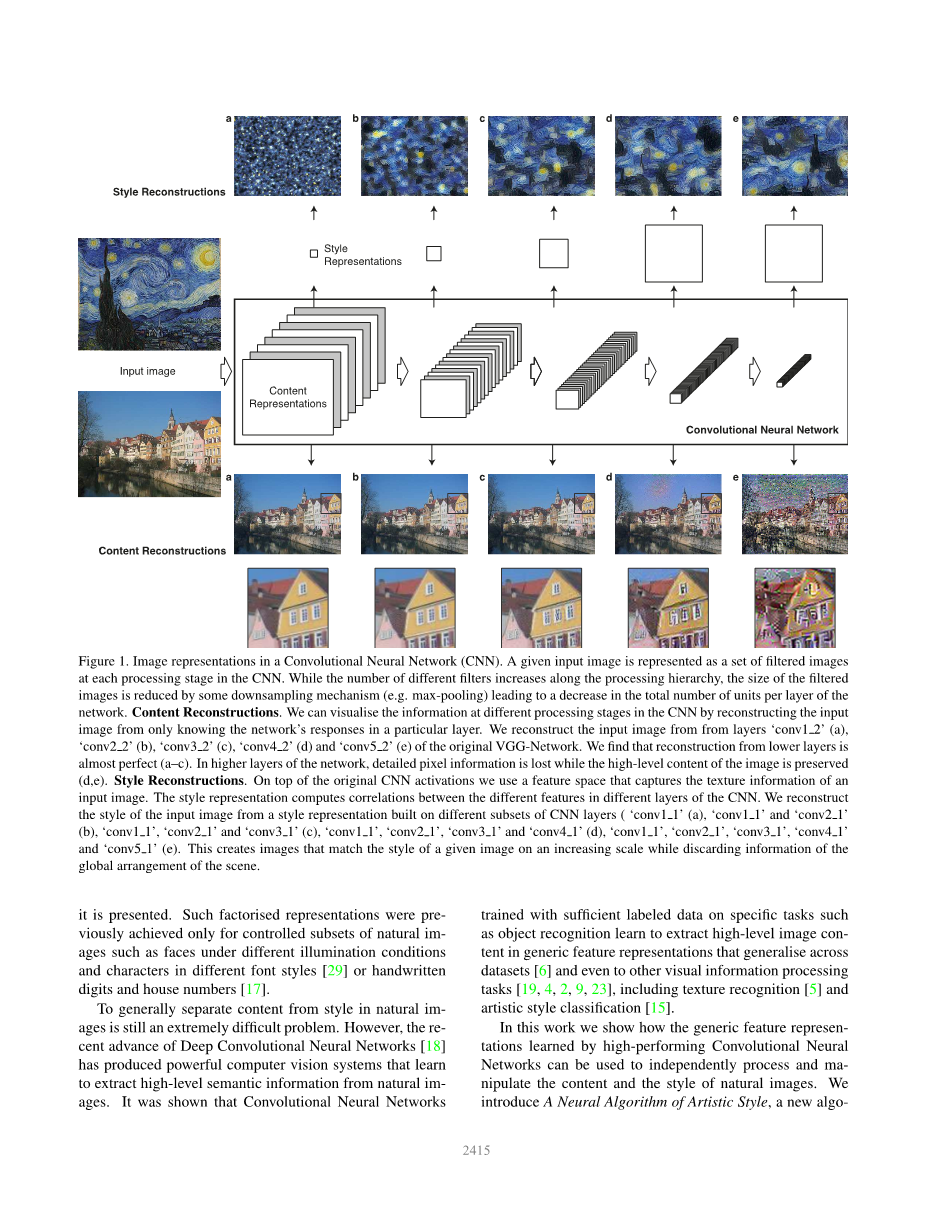 a b c d e

Style Reconstructions

Style Representations

Input image

Content Representations

Convolutional Neural Network

a b c d e

Content Reconstructions

Figure 1. Image representations in a Convolutional Neural Network (CNN). A given input image is represented as a set of filtered images at each processing stage in the CNN. While the number of different filters increases along the processing hierarchy, the size of the filtered images is reduced by some downsampling mechanism (e.g. max-pooling) leading to a decrease in the total number of units per layer of the network. **Content Reconstructions**. We can visualise the information at different processing stages in the CNN by reconstructing the input image from only knowing the network's responses in a particular layer. We reconstruct the input image from from layers 'conv1_2' (a), 'conv2_2' (b), 'conv3_2' (c), 'conv4_2' (d) and 'conv5_2' (e) of the original VGG-Network. We find that reconstruction from lower layers is almost perfect (a–c). In higher layers of the network, detailed pixel information is lost while the high-level content of the image is preserved (d,e). **Style Reconstructions**. On top of the original CNN activations we use a feature space that captures the texture information of an input image. The style representation computes correlations between the different features in different layers of the CNN. We reconstruct the style of the input image from a style representation built on different subsets of CNN layers ( 'conv1_1' (a), 'conv1_1' and 'conv2_1' (b), 'conv1_1', 'conv2_1' and 'conv3_1' (c), 'conv1_1', 'conv2_1', 'conv3_1' and 'conv4_1' (d), 'conv1_1', 'conv2_1', 'conv3_1', 'conv4_1' and 'conv5_1' (e). This creates images that match the style of a given image on an increasing scale while discarding information of the global arrangement of the scene.

it is presented. Such factorised representations were previously achieved only for controlled subsets of natural images such as faces under different illumination conditions and characters in different font styles [29] or handwritten digits and house numbers [17].

To generally separate content from style in natural images is still an extremely difficult problem. However, the recent advance of Deep Convolutional Neural Networks [18] has produced powerful computer vision systems that learn to extract high-level semantic information from natural images. It was shown that Convolutional Neural Networks trained with sufficient labeled data on specific tasks such as object recognition learn to extract high-level image content in generic feature representations that generalise across datasets [6] and even to other visual information processing tasks [19, 4, 2, 9, 23], including texture recognition [5] and artistic style classification [15].

In this work we show how the generic feature representations learned by high-performing Convolutional Neural Networks can be used to independently process and manipulate the content and the style of natural images. We introduce *A Neural Algorithm of Artistic Style*, a new algo-

2415