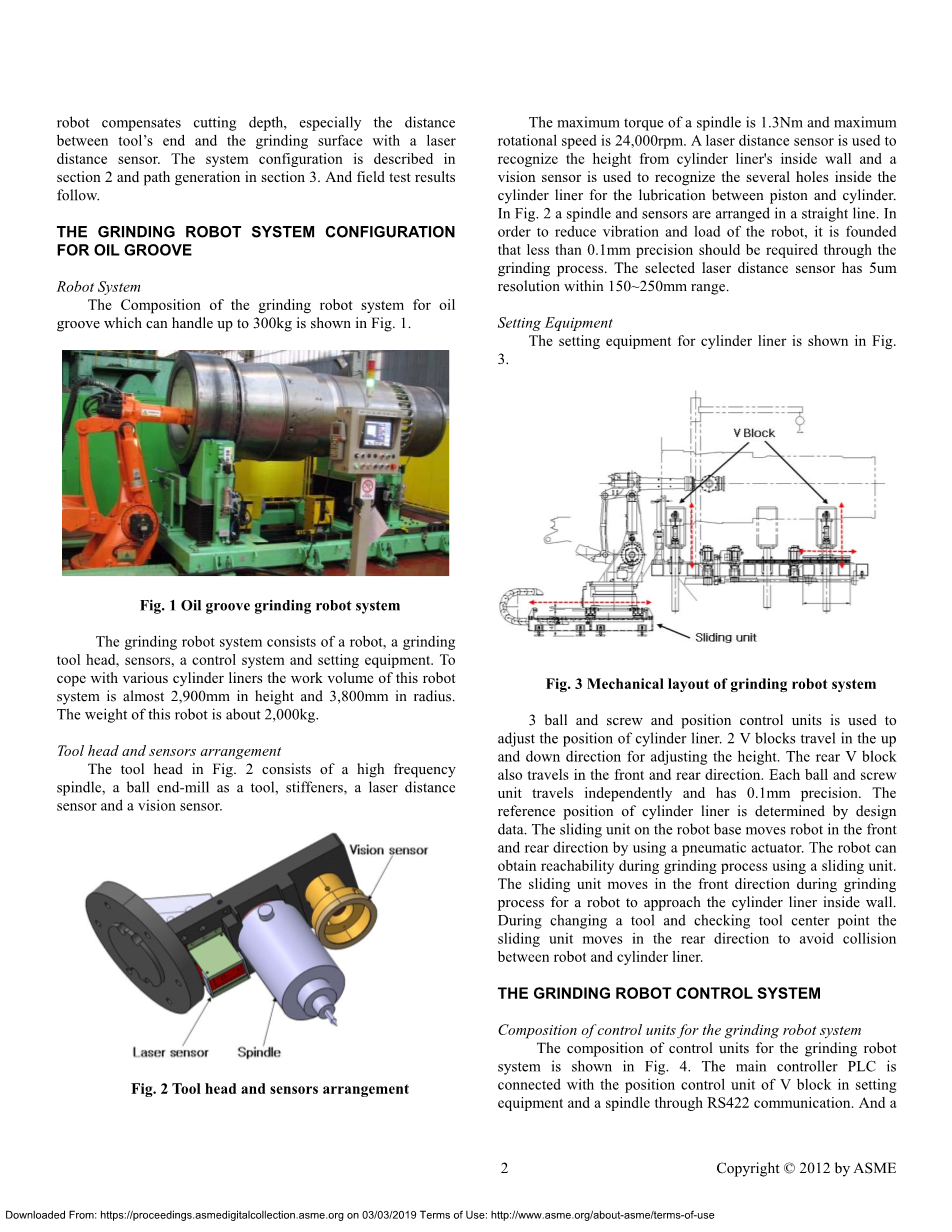 robot compensates cutting depth, especially the distance between tool's end and the grinding surface with a laser distance sensor. The system configuration is described in section 2 and path generation in section 3. And field test results follow.

THE GRINDING ROBOT SYSTEM CONFIGURATION FOR OIL GROOVE

Robot System
The Composition of the grinding robot system for oil groove which can handle up to 300kg is shown in Fig. 1.

Fig. 1 Oil groove grinding robot system

The grinding robot system consists of a robot, a grinding tool head, sensors, a control system and setting equipment. To cope with various cylinder liners the work volume of this robot system is almost 2,900mm in height and 3,800mm in radius. The weight of this robot is about 2,000kg.

Tool head and sensors arrangement
The tool head in Fig. 2 consists of a high frequency spindle, a ball end-mill as a tool, stiffeners, a laser distance sensor and a vision sensor.

Vision sensor
Laser sensor
Spindle

Fig. 2 Tool head and sensors arrangement

The maximum torque of a spindle is 1.3Nm and maximum rotational speed is 24,000rpm. A laser distance sensor is used to recognize the height from cylinder liner's inside wall and a vision sensor is used to recognize the several holes inside the cylinder liner for the lubrication between piston and cylinder. In Fig. 2 a spindle and sensors are arranged in a straight line. In order to reduce vibration and load of the robot, it is founded that less than 0.1mm precision should be required through the grinding process. The selected laser distance sensor has 5um resolution within 150~250mm range.

Setting Equipment
The setting equipment for cylinder liner is shown in Fig. 3.

V Block
Sliding unit

Fig. 3 Mechanical layout of grinding robot system

3 ball and screw and position control units is used to adjust the position of cylinder liner. 2 V blocks travel in the up and down direction for adjusting the height. The rear V block also travels in the front and rear direction. Each ball and screw unit travels independently and has 0.1mm precision. The reference position of cylinder liner is determined by design data. The sliding unit on the robot base moves robot in the front and rear direction by using a pneumatic actuator. The robot can obtain reachability during grinding process using a sliding unit. The sliding unit moves in the front direction during grinding process for a robot to approach the cylinder liner inside wall. During changing a tool and checking tool center point the sliding unit moves in the rear direction to avoid collision between robot and cylinder liner.

THE GRINDING ROBOT CONTROL SYSTEM

Composition of control units for the grinding robot system
The composition of control units for the grinding robot system is shown in Fig. 4. The main controller PLC is connected with the position control unit of V block in setting equipment and a spindle through RS422 communication. And a

2 Copyright © 2012 by ASME

Downloaded From: https://proceedings.asmedigitalcollection.asme.org on 03/03/2019 Terms of Use: http://www.asme.org/about-asme/terms-of-use