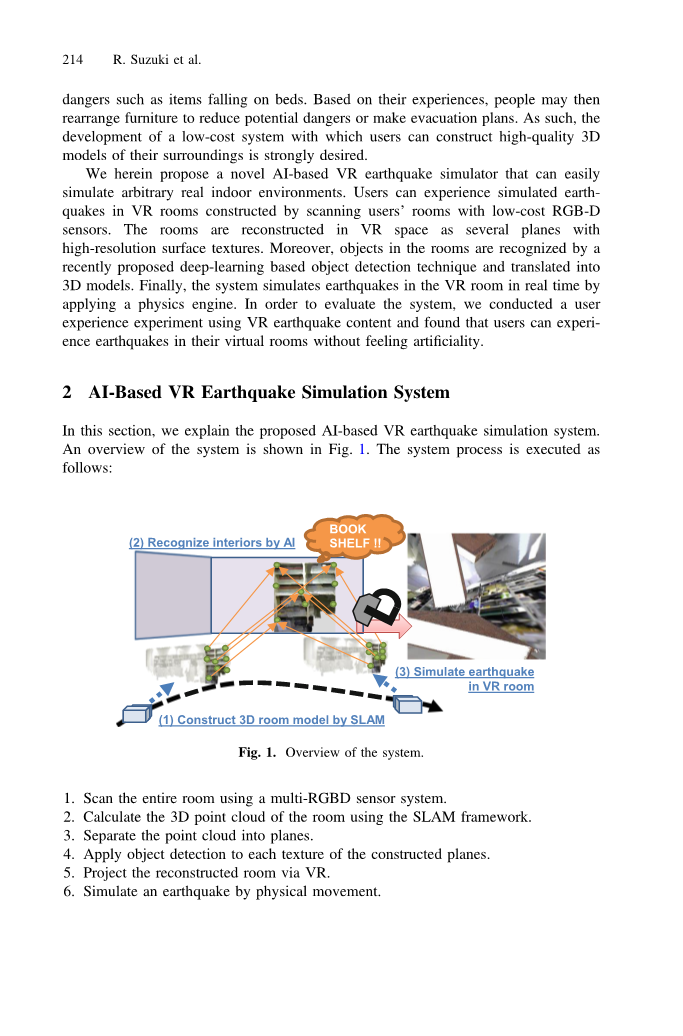 214 R. Suzuki et al.

dangers such as items falling on beds. Based on their experiences, people may then rearrange furniture to reduce potential dangers or make evacuation plans. As such, the development of a low-cost system with which users can construct high-quality 3D models of their surroundings is strongly desired.

We herein propose a novel AI-based VR earthquake simulator that can easily simulate arbitrary real indoor environments. Users can experience simulated earthquakes in VR rooms constructed by scanning users' rooms with low-cost RGB-D sensors. The rooms are reconstructed in VR space as several planes with high-resolution surface textures. Moreover, objects in the rooms are recognized by a recently proposed deep-learning based object detection technique and translated into 3D models. Finally, the system simulates earthquakes in the VR room in real time by applying a physics engine. In order to evaluate the system, we conducted a user experience experiment using VR earthquake content and found that users can experience earthquakes in their virtual rooms without feeling artificiality.

2 AI-Based VR Earthquake Simulation System

In this section, we explain the proposed AI-based VR earthquake simulation system. An overview of the system is shown in Fig. 1. The system process is executed as follows:

(2) Recognize interiors by AI
BOOK SHELF !!
(3) Simulate earthquake in VR room
(1) Construct 3D room model by SLAM

Fig. 1. Overview of the system.

1. Scan the entire room using a multi-RGBD sensor system.
2. Calculate the 3D point cloud of the room using the SLAM framework.
3. Separate the point cloud into planes.
4. Apply object detection to each texture of the constructed planes.
5. Project the reconstructed room via VR.
6. Simulate an earthquake by physical movement.