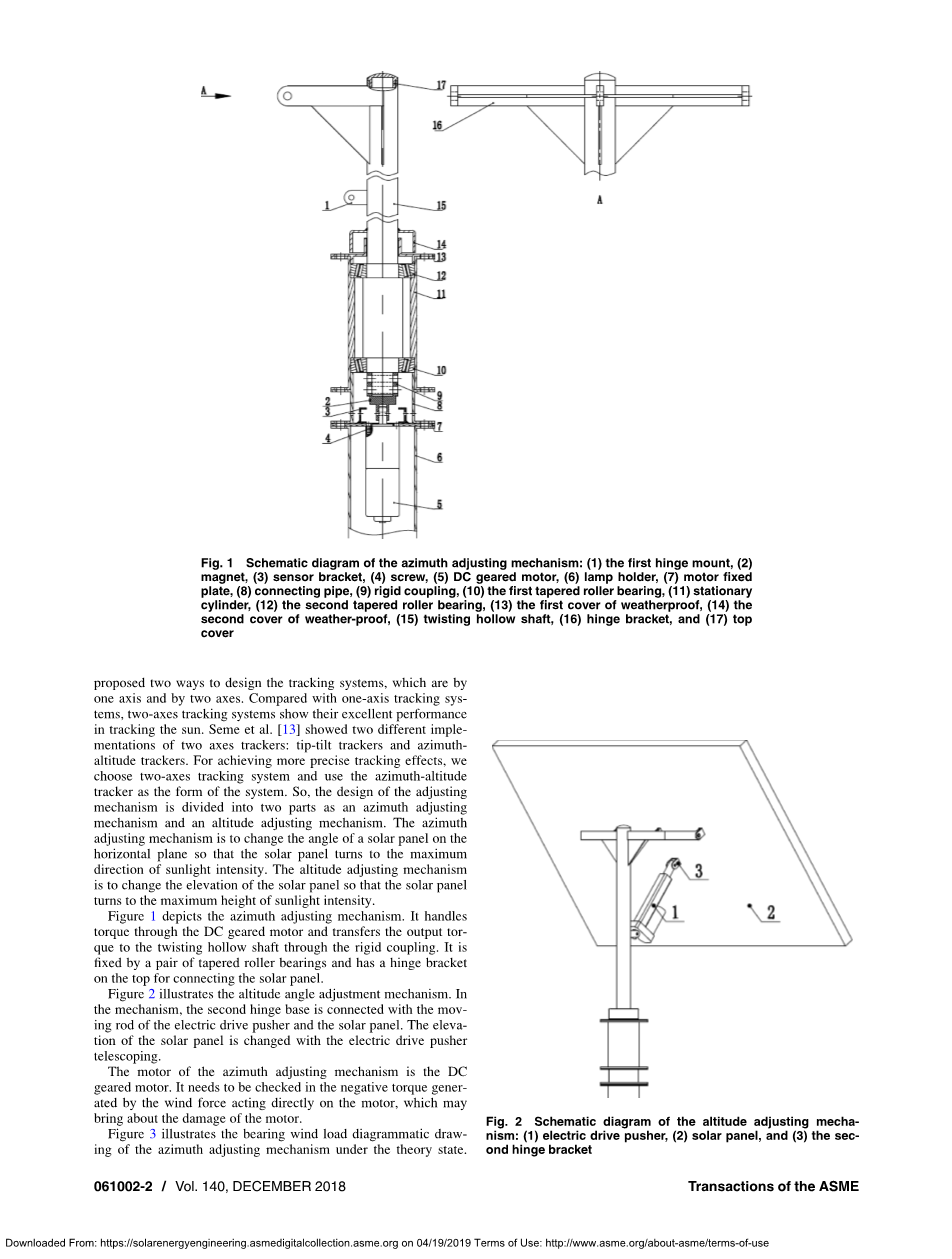 A

17

16

A

1

15

14

13

12

11

10

9

8

2

3

7

4

6

5

Fig. 1 Schematic diagram of the azimuth adjusting mechanism: (1) the first hinge mount, (2) magnet, (3) sensor bracket, (4) screw, (5) DC geared motor, (6) lamp holder, (7) motor fixed plate, (8) connecting pipe, (9) rigid coupling, (10) the first tapered roller bearing, (11) stationary cylinder, (12) the second tapered roller bearing, (13) the first cover of weatherproof, (14) the second cover of weather-proof, (15) twisting hollow shaft, (16) hinge bracket, and (17) top cover

proposed two ways to design the tracking systems, which are by one axis and by two axes. Compared with one-axis tracking systems, two-axes tracking systems show their excellent performance in tracking the sun. Seme et al. [13] showed two different implementations of two axes trackers: tip-tilt trackers and azimuth-altitude trackers. For achieving more precise tracking effects, we choose two-axes tracking system and use the azimuth-altitude tracker as the form of the system. So, the design of the adjusting mechanism is divided into two parts as an azimuth adjusting mechanism and an altitude adjusting mechanism. The azimuth adjusting mechanism is to change the angle of a solar panel on the horizontal plane so that the solar panel turns to the maximum direction of sunlight intensity. The altitude adjusting mechanism is to change the elevation of the solar panel so that the solar panel turns to the maximum height of sunlight intensity.

Figure 1 depicts the azimuth adjusting mechanism. It handles torque through the DC geared motor and transfers the output torque to the twisting hollow shaft through the rigid coupling. It is fixed by a pair of tapered roller bearings and has a hinge bracket on the top for connecting the solar panel.

Figure 2 illustrates the altitude angle adjustment mechanism. In the mechanism, the second hinge base is connected with the moving rod of the electric drive pusher and the solar panel. The elevation of the solar panel is changed with the electric drive pusher telescoping.

The motor of the azimuth adjusting mechanism is the DC geared motor. It needs to be checked in the negative torque generated by the wind force acting directly on the motor, which may bring about the damage of the motor.

Figure 3 illustrates the bearing wind load diagrammatic drawing of the azimuth adjusting mechanism under the theory state.

3

1

2

Fig. 2 Schematic diagram of the altitude adjusting mechanism: (1) electric drive pusher, (2) solar panel, and (3) the second hinge bracket

061002-2 / Vol. 140, DECEMBER 2018

Transactions of the ASME

Downloaded From: https://solarenergyengineering.asmedigitalcollection.asme.org on 04/19/2019 Terms of Use: http://www.asme.org/about-asme/terms-of-use