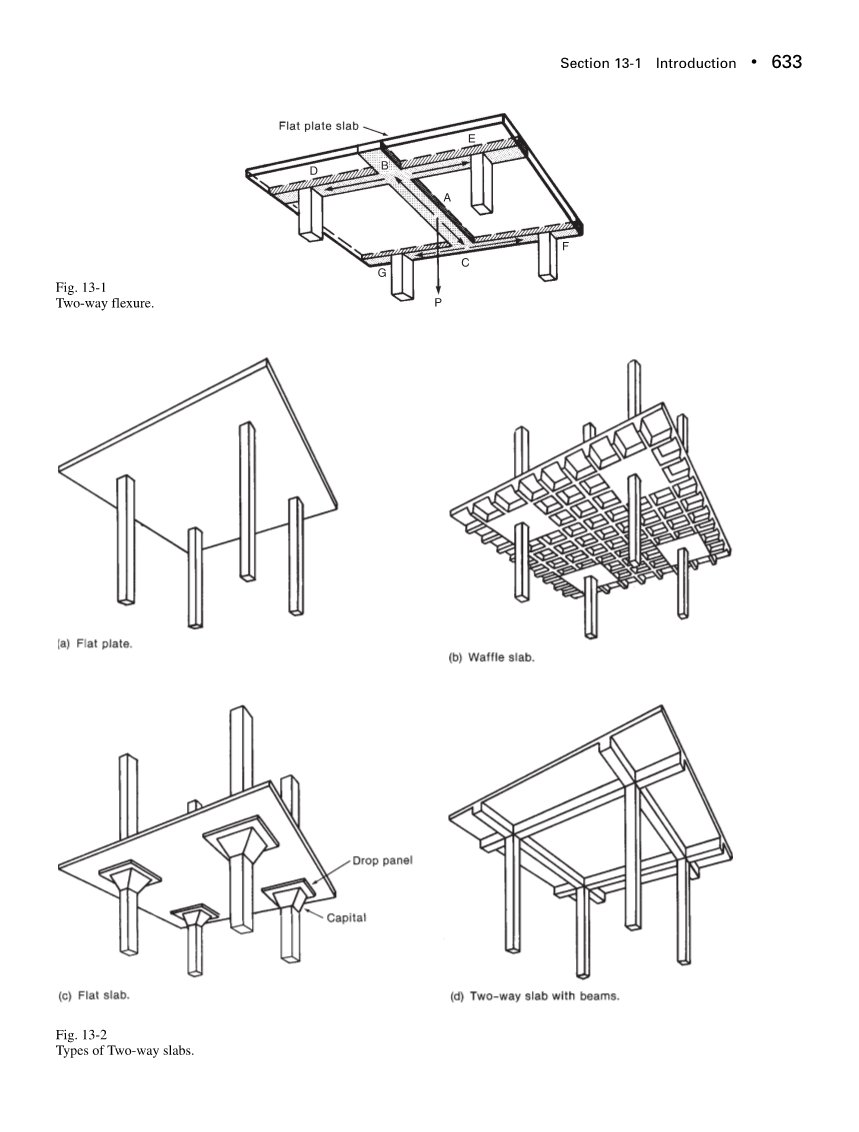 Section 13-1 Introduction • 633

Flat plate slab

E

D

B

A

F

C

G

P

Fig. 13-1
Two-way flexure.

(a) Flat plate.

(b) Waffle slab.

Drop panel

Capital

(c) Flat slab.

(d) Two-way slab with beams.

Fig. 13-2
Types of Two-way slabs.