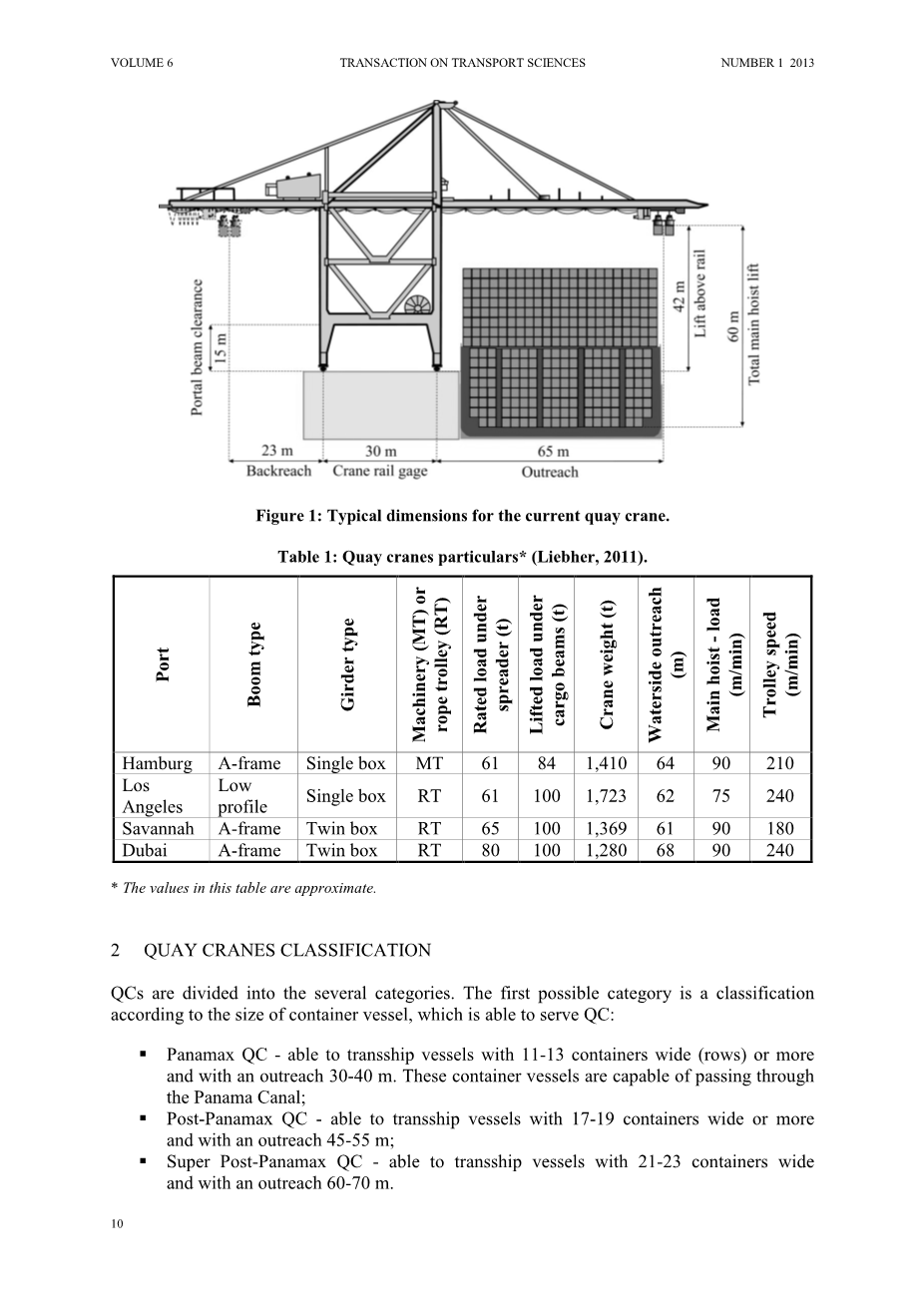 VOLUME 6 TRANSACTION ON TRANSPORT SCIENCES NUMBER 1 2013

Portal beam clearance
15 m
42 m
Lift above rail
60 m
Total main hoist lift
23 m
Backreach
30 m
Crane rail gage
65 m
Outreach

Figure 1: Typical dimensions for the current quay crane.

Table 1: Quay cranes particulars* (Liebher, 2011).

| Port | Boom type | Girder type | Machinery (MT) or rope trolley (RT) | Rated load under spreader (t) | Lifted load under cargo beams (t) | Crane weight (t) | Waterside outreach (m) | Main hoist - load (m/min) | Trolley speed (m/min) |
|---|---|---|---|---|---|---|---|---|---|
| Hamburg | A-frame | Single box | MT | 61 | 84 | 1,410 | 64 | 90 | 210 |
| Los Angeles | Low profile | Single box | RT | 61 | 100 | 1,723 | 62 | 75 | 240 |
| Savannah | A-frame | Twin box | RT | 65 | 100 | 1,369 | 61 | 90 | 180 |
| Dubai | A-frame | Twin box | RT | 80 | 100 | 1,280 | 68 | 90 | 240 |

* The values in this table are approximate.

2 QUAY CRANES CLASSIFICATION

QCs are divided into the several categories. The first possible category is a classification according to the size of container vessel, which is able to serve QC:

▪ Panamax QC - able to transship vessels with 11-13 containers wide (rows) or more and with an outreach 30-40 m. These container vessels are capable of passing through the Panama Canal;
▪ Post-Panamax QC - able to transship vessels with 17-19 containers wide or more and with an outreach 45-55 m;
▪ Super Post-Panamax QC - able to transship vessels with 21-23 containers wide and with an outreach 60-70 m.

10