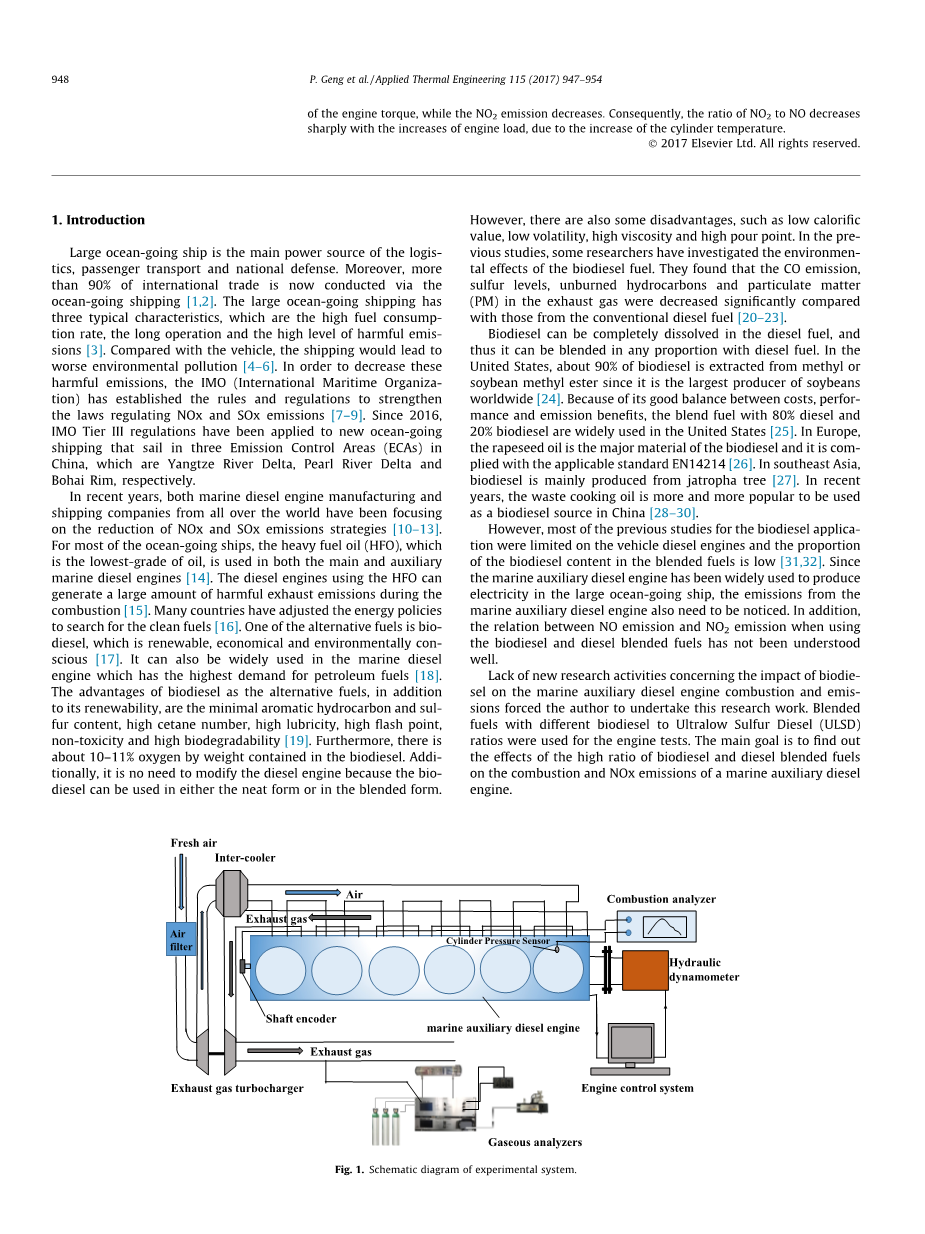 948 P. Geng et al. / Applied Thermal Engineering 115 (2017) 947–954

of the engine torque, while the $NO_2$ emission decreases. Consequently, the ratio of $NO_2$ to NO decreases sharply with the increases of engine load, due to the increase of the cylinder temperature.
© 2017 Elsevier Ltd. All rights reserved.

1. Introduction

Large ocean-going ship is the main power source of the logistics, passenger transport and national defense. Moreover, more than 90% of international trade is now conducted via the ocean-going shipping [1,2]. The large ocean-going shipping has three typical characteristics, which are the high fuel consumption rate, the long operation and the high level of harmful emissions [3]. Compared with the vehicle, the shipping would lead to worse environmental pollution [4–6]. In order to decrease these harmful emissions, the IMO (International Maritime Organization) has established the rules and regulations to strengthen the laws regulating NOx and SOx emissions [7–9]. Since 2016, IMO Tier III regulations have been applied to new ocean-going shipping that sail in three Emission Control Areas (ECAs) in China, which are Yangtze River Delta, Pearl River Delta and Bohai Rim, respectively.

In recent years, both marine diesel engine manufacturing and shipping companies from all over the world have been focusing on the reduction of NOx and SOx emissions strategies [10–13]. For most of the ocean-going ships, the heavy fuel oil (HFO), which is the lowest-grade of oil, is used in both the main and auxiliary marine diesel engines [14]. The diesel engines using the HFO can generate a large amount of harmful exhaust emissions during the combustion [15]. Many countries have adjusted the energy policies to search for the clean fuels [16]. One of the alternative fuels is biodiesel, which is renewable, economical and environmentally conscious [17]. It can also be widely used in the marine diesel engine which has the highest demand for petroleum fuels [18]. The advantages of biodiesel as the alternative fuels, in addition to its renewability, are the minimal aromatic hydrocarbon and sulfur content, high cetane number, high lubricity, high flash point, non-toxicity and high biodegradability [19]. Furthermore, there is about 10–11% oxygen by weight contained in the biodiesel. Additionally, it is no need to modify the diesel engine because the biodiesel can be used in either the neat form or in the blended form. However, there are also some disadvantages, such as low calorific value, low volatility, high viscosity and high pour point. In the previous studies, some researchers have investigated the environmental effects of the biodiesel fuel. They found that the CO emission, sulfur levels, unburned hydrocarbons and particulate matter (PM) in the exhaust gas were decreased significantly compared with those from the conventional diesel fuel [20–23].

Biodiesel can be completely dissolved in the diesel fuel, and thus it can be blended in any proportion with diesel fuel. In the United States, about 90% of biodiesel is extracted from methyl or soybean methyl ester since it is the largest producer of soybeans worldwide [24]. Because of its good balance between costs, performance and emission benefits, the blend fuel with 80% diesel and 20% biodiesel are widely used in the United States [25]. In Europe, the rapeseed oil is the major material of the biodiesel and it is complied with the applicable standard EN14214 [26]. In southeast Asia, biodiesel is mainly produced from jatropha tree [27]. In recent years, the waste cooking oil is more and more popular to be used as a biodiesel source in China [28–30].

However, most of the previous studies for the biodiesel application were limited on the vehicle diesel engines and the proportion of the biodiesel content in the blended fuels is low [31,32]. Since the marine auxiliary diesel engine has been widely used to produce electricity in the large ocean-going ship, the emissions from the marine auxiliary diesel engine also need to be noticed. In addition, the relation between NO emission and $NO_2$ emission when using the biodiesel and diesel blended fuels has not been understood well.

Lack of new research activities concerning the impact of biodiesel on the marine auxiliary diesel engine combustion and emissions forced the author to undertake this research work. Blended fuels with different biodiesel to Ultralow Sulfur Diesel (ULSD) ratios were used for the engine tests. The main goal is to find out the effects of the high ratio of biodiesel and diesel blended fuels on the combustion and NOx emissions of a marine auxiliary diesel engine.

Fresh air
Inter-cooler
Air
Exhaust gas
Air filter
Combustion analyzer
Cylinder Pressure Sensor
Hydraulic dynamometer
Shaft encoder
marine auxiliary diesel engine
Exhaust gas
Exhaust gas turbocharger
Engine control system
Gaseous analyzers

Fig. 1. Schematic diagram of experimental system.