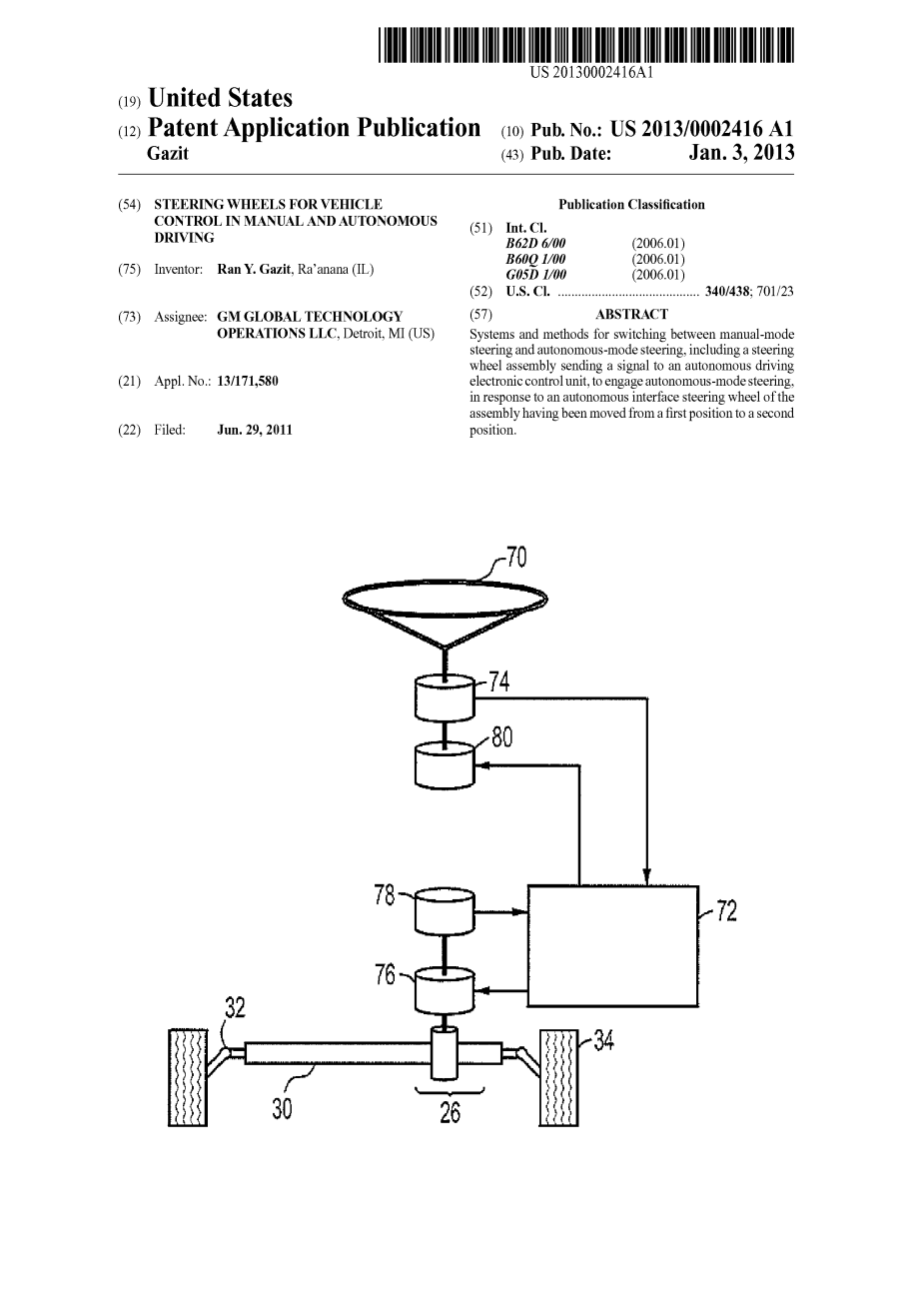 US 20130002416A1

(19) United States

(12) Patent Application Publication

Gazit

(10) Pub. No.: US 2013/0002416 A1

(43) Pub. Date: Jan. 3, 2013

(54) STEERING WHEELS FOR VEHICLE CONTROL IN MANUAL AND AUTONOMOUS DRIVING

(75) Inventor: Ran Y. Gazit, Ra'anana (IL)

(73) Assignee: GM GLOBAL TECHNOLOGY OPERATIONS LLC, Detroit, MI (US)

(21) Appl. No.: 13/171,580

(22) Filed: Jun. 29, 2011

Publication Classification

(51) Int. Cl.
B62D 6/00 (2006.01)
B60Q 1/00 (2006.01)
G05D 1/00 (2006.01)

(52) U.S. Cl. .......................................... 340/438; 701/23

(57) ABSTRACT

Systems and methods for switching between manual-mode steering and autonomous-mode steering, including a steering wheel assembly sending a signal to an autonomous driving electronic control unit, to engage autonomous-mode steering, in response to an autonomous interface steering wheel of the assembly having been moved from a first position to a second position.

70
74
80
78
72
76
32
34
30
26