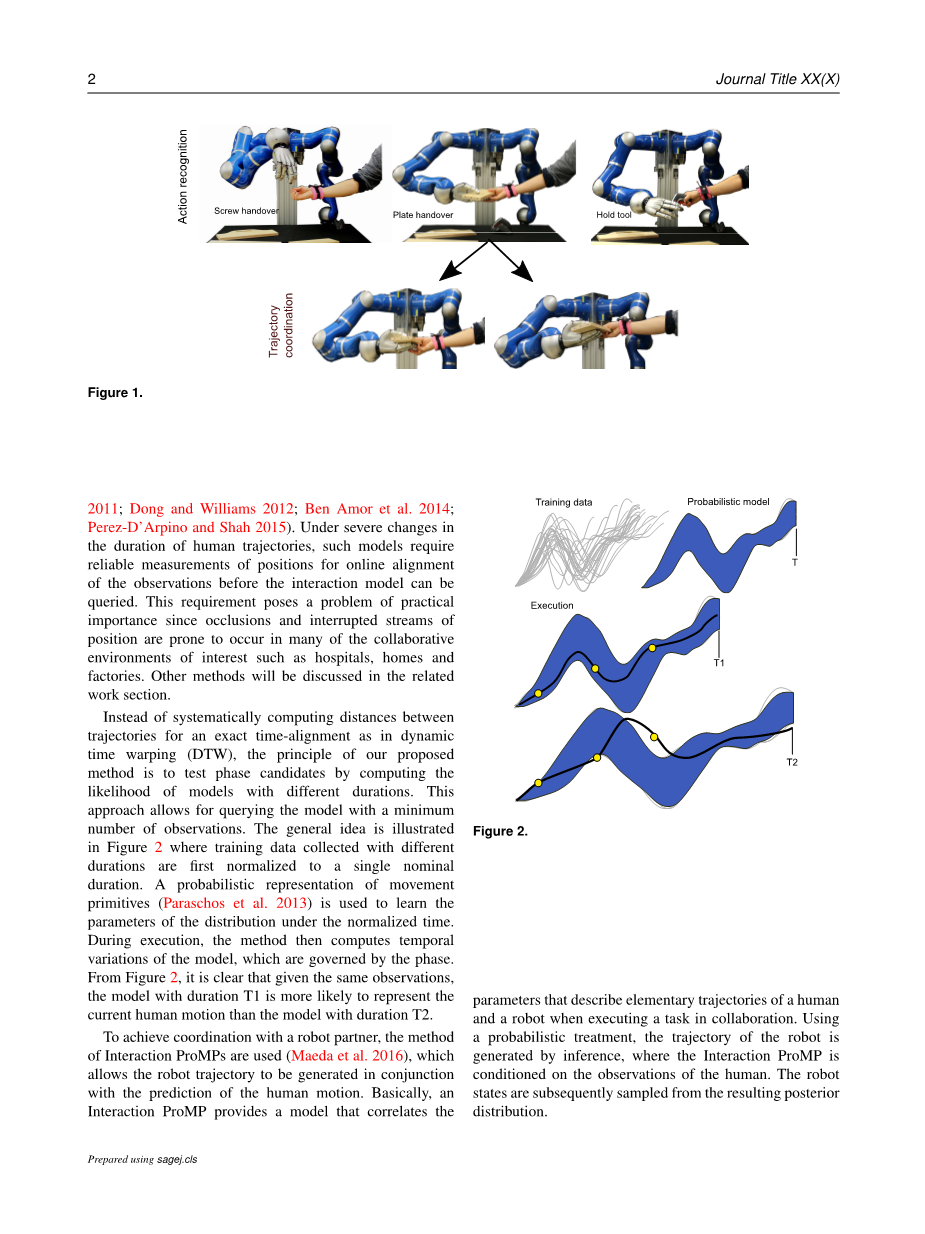 2 Journal Title XX(X)

Action recognition

Screw handover

Plate handover

Hold tool

Trajectory coordination

Figure 1.

2011; Dong and Williams 2012; Ben Amor et al. 2014; Perez-D'Arpino and Shah 2015). Under severe changes in the duration of human trajectories, such models require reliable measurements of positions for online alignment of the observations before the interaction model can be queried. This requirement poses a problem of practical importance since occlusions and interrupted streams of position are prone to occur in many of the collaborative environments of interest such as hospitals, homes and factories. Other methods will be discussed in the related work section.

Instead of systematically computing distances between trajectories for an exact time-alignment as in dynamic time warping (DTW), the principle of our proposed method is to test phase candidates by computing the likelihood of models with different durations. This approach allows for querying the model with a minimum number of observations. The general idea is illustrated in Figure 2 where training data collected with different durations are first normalized to a single nominal duration. A probabilistic representation of movement primitives (Paraschos et al. 2013) is used to learn the parameters of the distribution under the normalized time. During execution, the method then computes temporal variations of the model, which are governed by the phase. From Figure 2, it is clear that given the same observations, the model with duration T1 is more likely to represent the current human motion than the model with duration T2.

To achieve coordination with a robot partner, the method of Interaction ProMPs are used (Maeda et al. 2016), which allows the robot trajectory to be generated in conjunction with the prediction of the human motion. Basically, an Interaction ProMP provides a model that correlates the

Training data

Probabilistic model

T

Execution

T1

T2

Figure 2.

parameters that describe elementary trajectories of a human and a robot when executing a task in collaboration. Using a probabilistic treatment, the trajectory of the robot is generated by inference, where the Interaction ProMP is conditioned on the observations of the human. The robot states are subsequently sampled from the resulting posterior distribution.

Prepared using sagej.cls