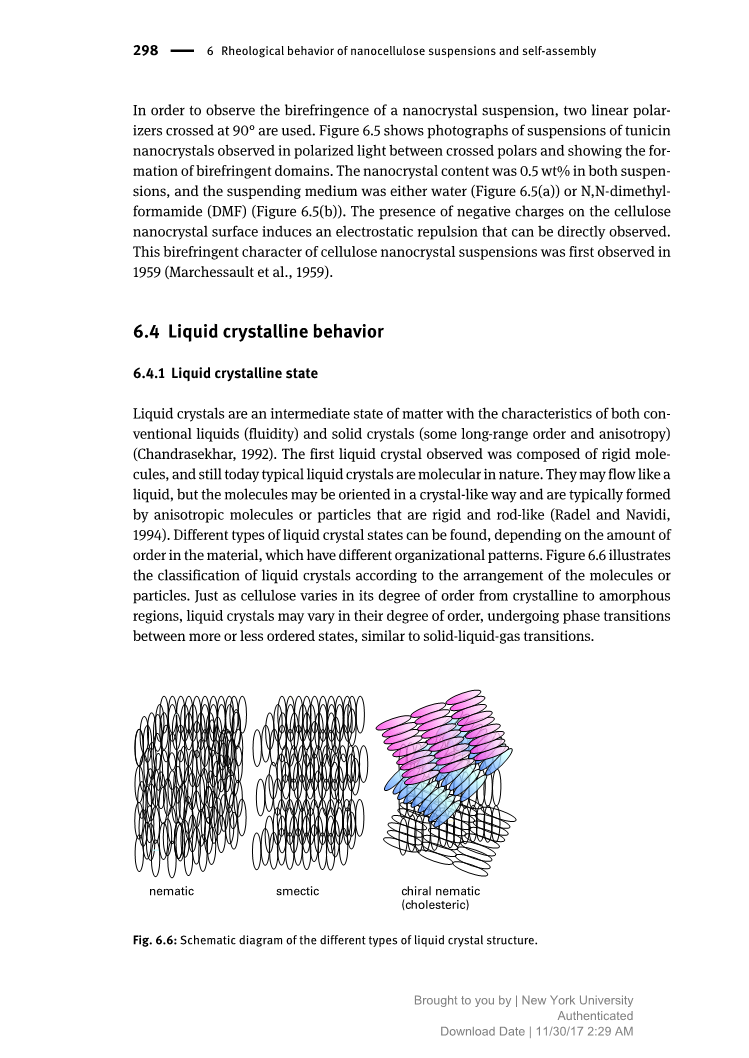 298 — 6 Rheological behavior of nanocellulose suspensions and self-assembly

In order to observe the birefringence of a nanocrystal suspension, two linear polarizers crossed at 90° are used. Figure 6.5 shows photographs of suspensions of tunicin nanocrystals observed in polarized light between crossed polars and showing the formation of birefringent domains. The nanocrystal content was 0.5 wt% in both suspensions, and the suspending medium was either water (Figure 6.5(a)) or N,N-dimethylformamide (DMF) (Figure 6.5(b)). The presence of negative charges on the cellulose nanocrystal surface induces an electrostatic repulsion that can be directly observed. This birefringent character of cellulose nanocrystal suspensions was first observed in 1959 (Marchessault et al., 1959).

6.4 Liquid crystalline behavior

6.4.1 Liquid crystalline state

Liquid crystals are an intermediate state of matter with the characteristics of both conventional liquids (fluidity) and solid crystals (some long-range order and anisotropy) (Chandrasekhar, 1992). The first liquid crystal observed was composed of rigid molecules, and still today typical liquid crystals are molecular in nature. They may flow like a liquid, but the molecules may be oriented in a crystal-like way and are typically formed by anisotropic molecules or particles that are rigid and rod-like (Radel and Navidi, 1994). Different types of liquid crystal states can be found, depending on the amount of order in the material, which have different organizational patterns. Figure 6.6 illustrates the classification of liquid crystals according to the arrangement of the molecules or particles. Just as cellulose varies in its degree of order from crystalline to amorphous regions, liquid crystals may vary in their degree of order, undergoing phase transitions between more or less ordered states, similar to solid-liquid-gas transitions.

nematic smectic chiral nematic (cholesteric)

Fig. 6.6: Schematic diagram of the different types of liquid crystal structure.

Brought to you by | New York University
Authenticated
Download Date | 11/30/17 2:29 AM