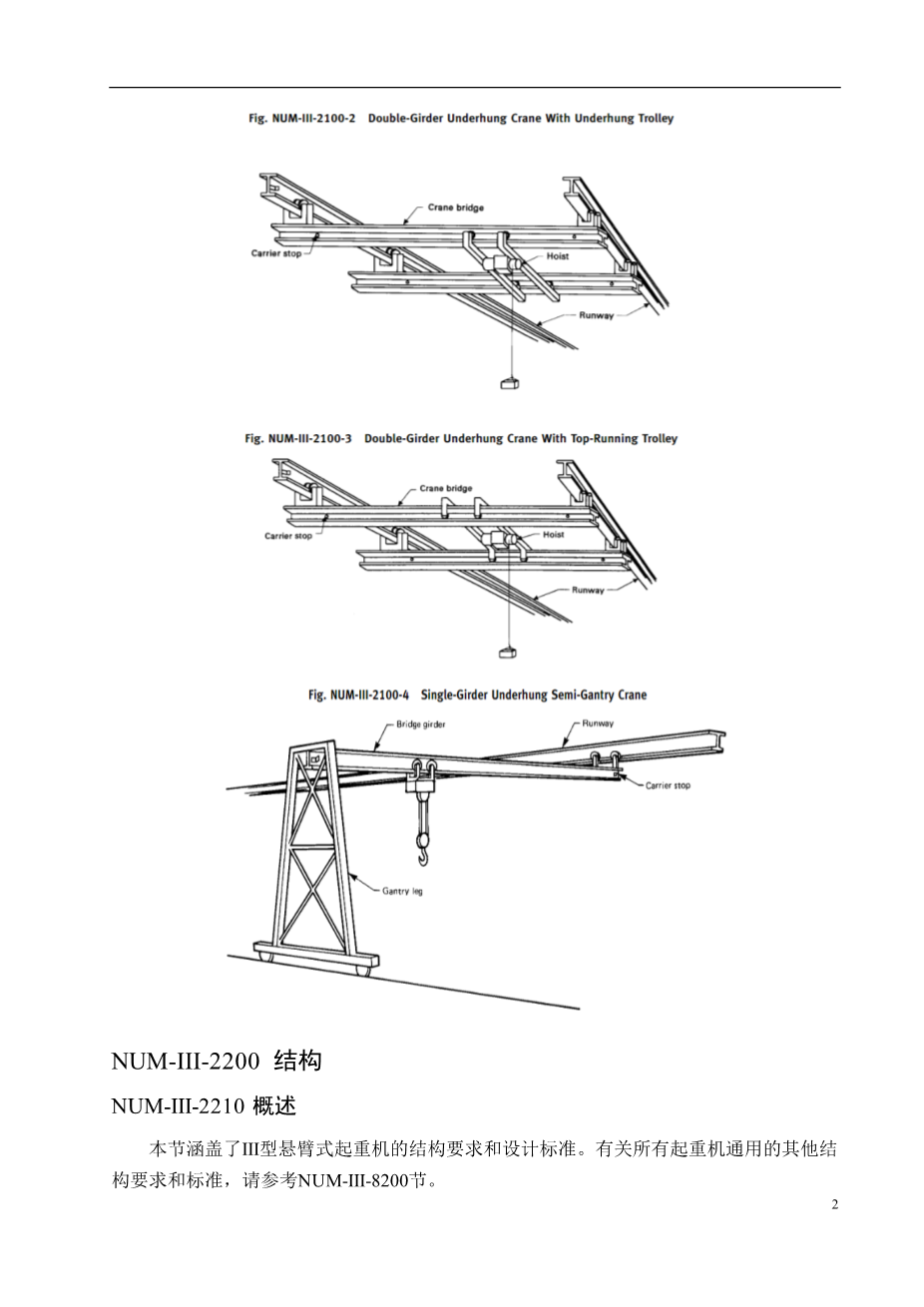 Fig. NUM-III-2100-2 Double-Girder Underhung Crane With Underhung Trolley

Crane bridge
Carrier stop
Hoist
Runway

Fig. NUM-III-2100-3 Double-Girder Underhung Crane With Top-Running Trolley

Crane bridge
Carrier stop
Hoist
Runway

Fig. NUM-III-2100-4 Single-Girder Underhung Semi-Gantry Crane

Bridge girder
Runway
Carrier stop
Gantry leg

NUM-III-2200 结构

NUM-III-2210 概述

本节涵盖了III型悬臂式起重机的结构要求和设计标准。有关所有起重机通用的其他结构要求和标准，请参考NUM-III-8200节。

2