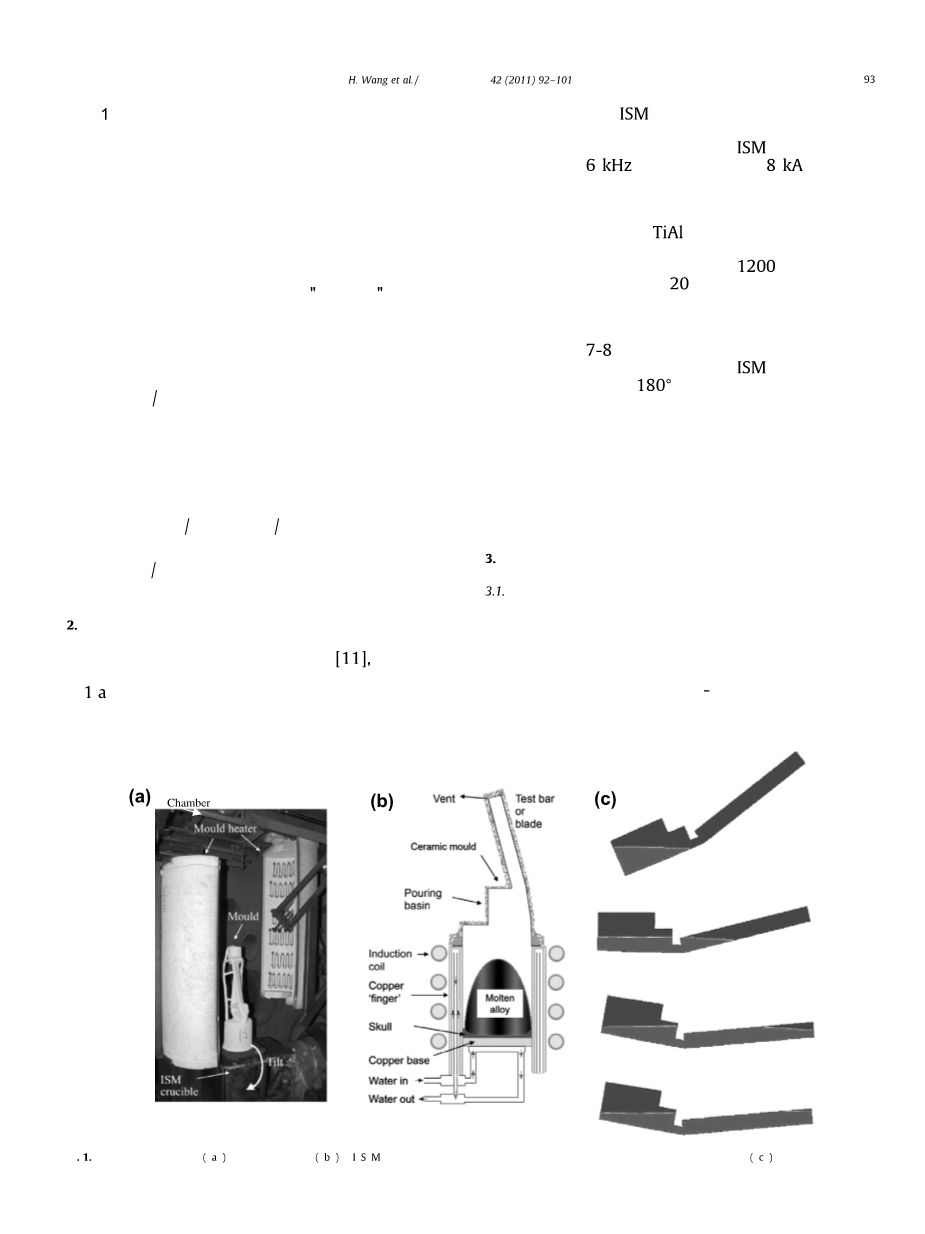 H. Wang et al. / 42 (2011) 92–101

93

1

" "

/

/ /

/

2.

[11],

1 a

ISM

ISM
6 kHz 8 kA

TiAl

1200
20

7-8
ISM
180°

3.

3.1.

-

(a)
Chamber
Mould heater
Mould
Tilt
ISM crucible

(b)
Vent
Test bar or blade
Ceramic mould
Pouring basin
Induction coil
Copper 'finger'
Molten alloy
Skull
Copper base
Water in
Water out

(c)

. 1. (a) (b) ISM (c)