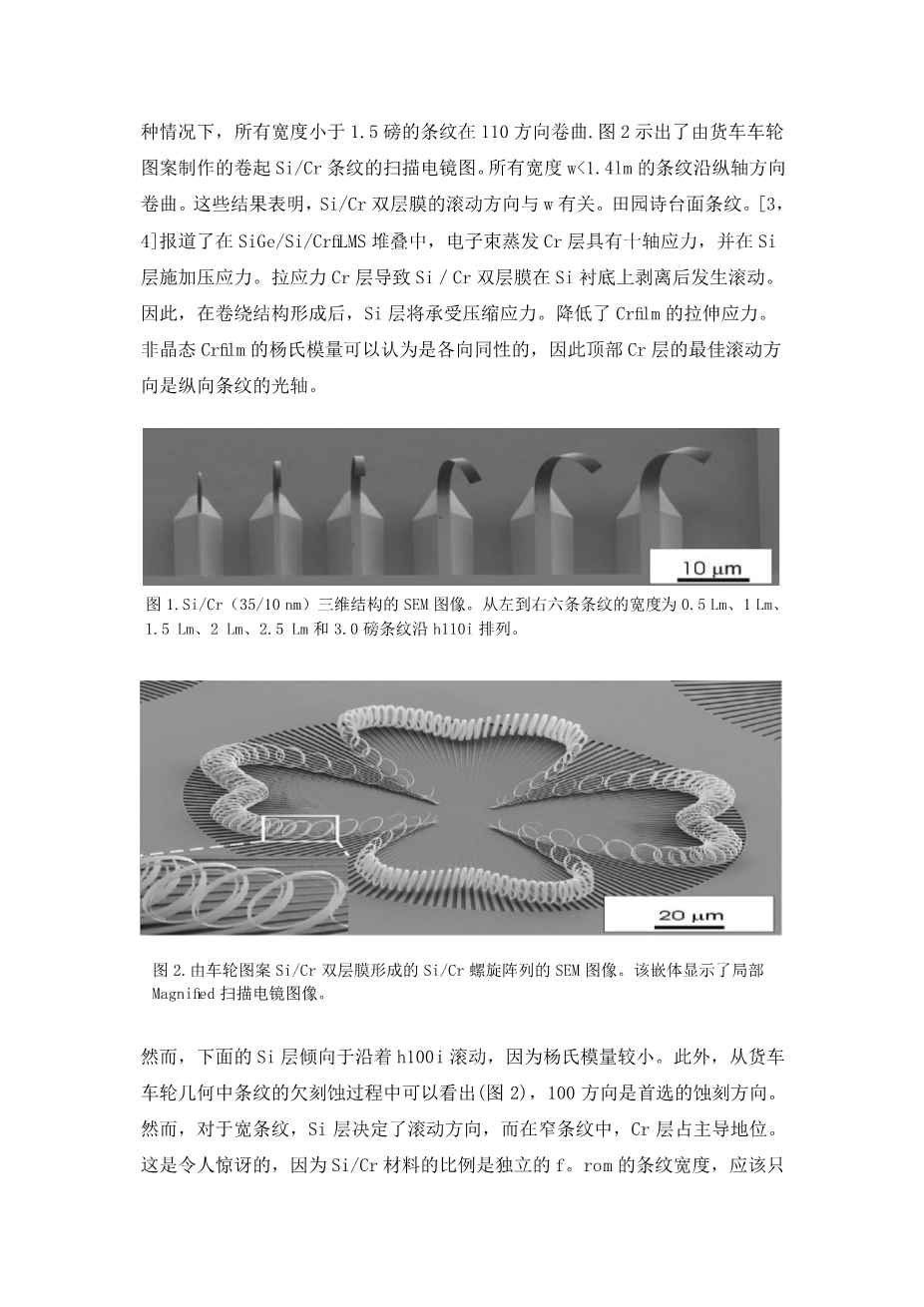 种情况下，所有宽度小于 1.5 磅的条纹在 110 方向卷曲.图 2 示出了由货车车轮图案制作的卷起 Si/Cr 条纹的扫描电镜图。所有宽度 w<1.4lm 的条纹沿纵轴方向卷曲。这些结果表明，Si/Cr 双层膜的滚动方向与 w 有关。田园诗台面条纹。[3，4]报道了在 SiGe/Si/CrfiLMS 堆叠中，电子束蒸发 Cr 层具有十轴应力，并在 Si 层施加压应力。拉应力 Cr 层导致 Si / Cr 双层膜在 Si 衬底上剥离后发生滚动。因此，在卷绕结构形成后，Si 层将承受压缩应力。降低了 Crfilm 的拉伸应力。非晶态 Crfilm 的杨氏模量可以认为是各向同性的，因此顶部 Cr 层的最佳滚动方向是纵向条纹的光轴。

10 μm

图 1.Si/Cr（35/10 nm）三维结构的 SEM 图像。从左到右六条条纹的宽度为 0.5 Lm、1 Lm、1.5 Lm、2 Lm、2.5 Lm 和 3.0 磅条纹沿 h110i 排列。

20 μm

图 2.由车轮图案 Si/Cr 双层膜形成的 Si/Cr 螺旋阵列的 SEM 图像。该嵌体显示了局部 Magnified 扫描电镜图像。

然而，下面的 Si 层倾向于沿着 h100i 滚动，因为杨氏模量较小。此外，从货车车轮几何中条纹的欠刻蚀过程中可以看出(图 2)，100 方向是首选的蚀刻方向。然而，对于宽条纹，Si 层决定了滚动方向，而在窄条纹中，Cr 层占主导地位。这是令人惊讶的，因为 Si/Cr 材料的比例是独立的 f。rom 的条纹宽度，应该只