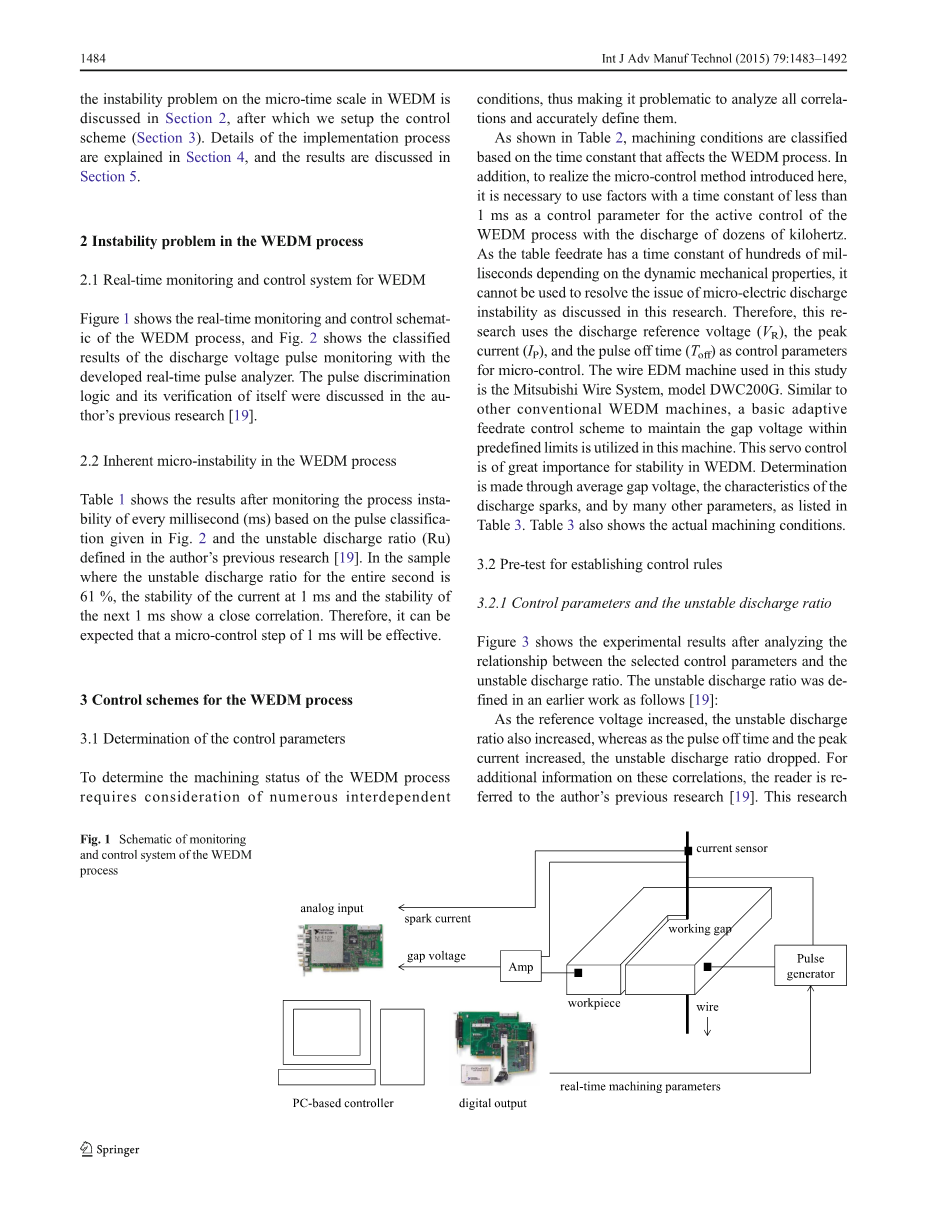 1484 Int J Adv Manuf Technol (2015) 79:1483–1492

the instability problem on the micro-time scale in WEDM is discussed in Section 2, after which we setup the control scheme (Section 3). Details of the implementation process are explained in Section 4, and the results are discussed in Section 5.

2 Instability problem in the WEDM process

2.1 Real-time monitoring and control system for WEDM

Figure 1 shows the real-time monitoring and control schematic of the WEDM process, and Fig. 2 shows the classified results of the discharge voltage pulse monitoring with the developed real-time pulse analyzer. The pulse discrimination logic and its verification of itself were discussed in the author's previous research [19].

2.2 Inherent micro-instability in the WEDM process

Table 1 shows the results after monitoring the process instability of every millisecond (ms) based on the pulse classification given in Fig. 2 and the unstable discharge ratio (Ru) defined in the author's previous research [19]. In the sample where the unstable discharge ratio for the entire second is 61 %, the stability of the current at 1 ms and the stability of the next 1 ms show a close correlation. Therefore, it can be expected that a micro-control step of 1 ms will be effective.

3 Control schemes for the WEDM process

3.1 Determination of the control parameters

To determine the machining status of the WEDM process requires consideration of numerous interdependent conditions, thus making it problematic to analyze all correlations and accurately define them.

As shown in Table 2, machining conditions are classified based on the time constant that affects the WEDM process. In addition, to realize the micro-control method introduced here, it is necessary to use factors with a time constant of less than 1 ms as a control parameter for the active control of the WEDM process with the discharge of dozens of kilohertz. As the table feedrate has a time constant of hundreds of milliseconds depending on the dynamic mechanical properties, it cannot be used to resolve the issue of micro-electric discharge instability as discussed in this research. Therefore, this research uses the discharge reference voltage ($V_R$), the peak current ($I_P$), and the pulse off time ($T_{off}$) as control parameters for micro-control. The wire EDM machine used in this study is the Mitsubishi Wire System, model DWC200G. Similar to other conventional WEDM machines, a basic adaptive feedrate control scheme to maintain the gap voltage within predefined limits is utilized in this machine. This servo control is of great importance for stability in WEDM. Determination is made through average gap voltage, the characteristics of the discharge sparks, and by many other parameters, as listed in Table 3. Table 3 also shows the actual machining conditions.

3.2 Pre-test for establishing control rules

3.2.1 Control parameters and the unstable discharge ratio

Figure 3 shows the experimental results after analyzing the relationship between the selected control parameters and the unstable discharge ratio. The unstable discharge ratio was defined in an earlier work as follows [19]:

As the reference voltage increased, the unstable discharge ratio also increased, whereas as the pulse off time and the peak current increased, the unstable discharge ratio dropped. For additional information on these correlations, the reader is referred to the author's previous research [19]. This research

Fig. 1 Schematic of monitoring and control system of the WEDM process

current sensor
analog input
spark current
working gap
gap voltage
Amp
Pulse generator
workpiece
wire
real-time machining parameters
PC-based controller
digital output

Springer