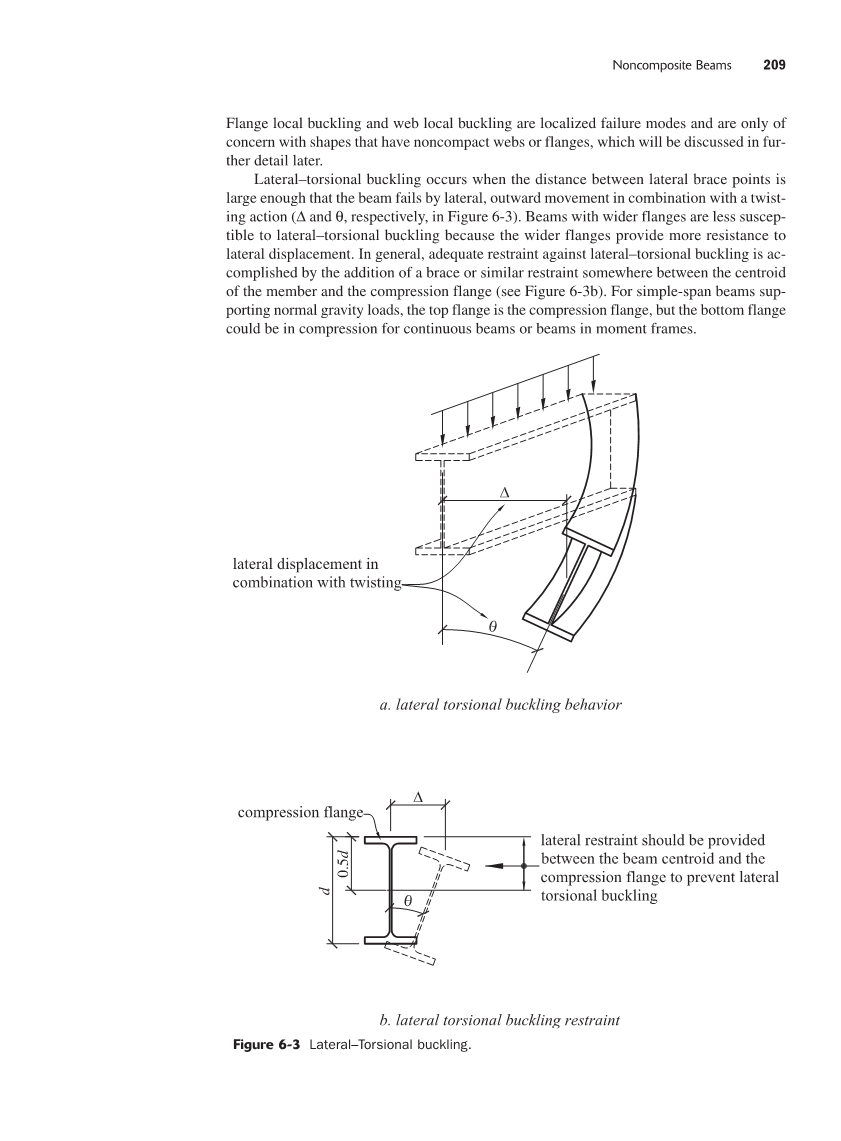 Noncomposite Beams 209

Flange local buckling and web local buckling are localized failure modes and are only of concern with shapes that have noncompact webs or flanges, which will be discussed in further detail later.

Lateral–torsional buckling occurs when the distance between lateral brace points is large enough that the beam fails by lateral, outward movement in combination with a twisting action ($\Delta$ and $\theta$, respectively, in Figure 6-3). Beams with wider flanges are less susceptible to lateral–torsional buckling because the wider flanges provide more resistance to lateral displacement. In general, adequate restraint against lateral–torsional buckling is accomplished by the addition of a brace or similar restraint somewhere between the centroid of the member and the compression flange (see Figure 6-3b). For simple-span beams supporting normal gravity loads, the top flange is the compression flange, but the bottom flange could be in compression for continuous beams or beams in moment frames.

$\Delta$

lateral displacement in combination with twisting

$\theta$

a. lateral torsional buckling behavior

compression flange

$\Delta$

$0.5d$

$d$

$\theta$

lateral restraint should be provided between the beam centroid and the compression flange to prevent lateral torsional buckling

b. lateral torsional buckling restraint

Figure 6-3 Lateral–Torsional buckling.