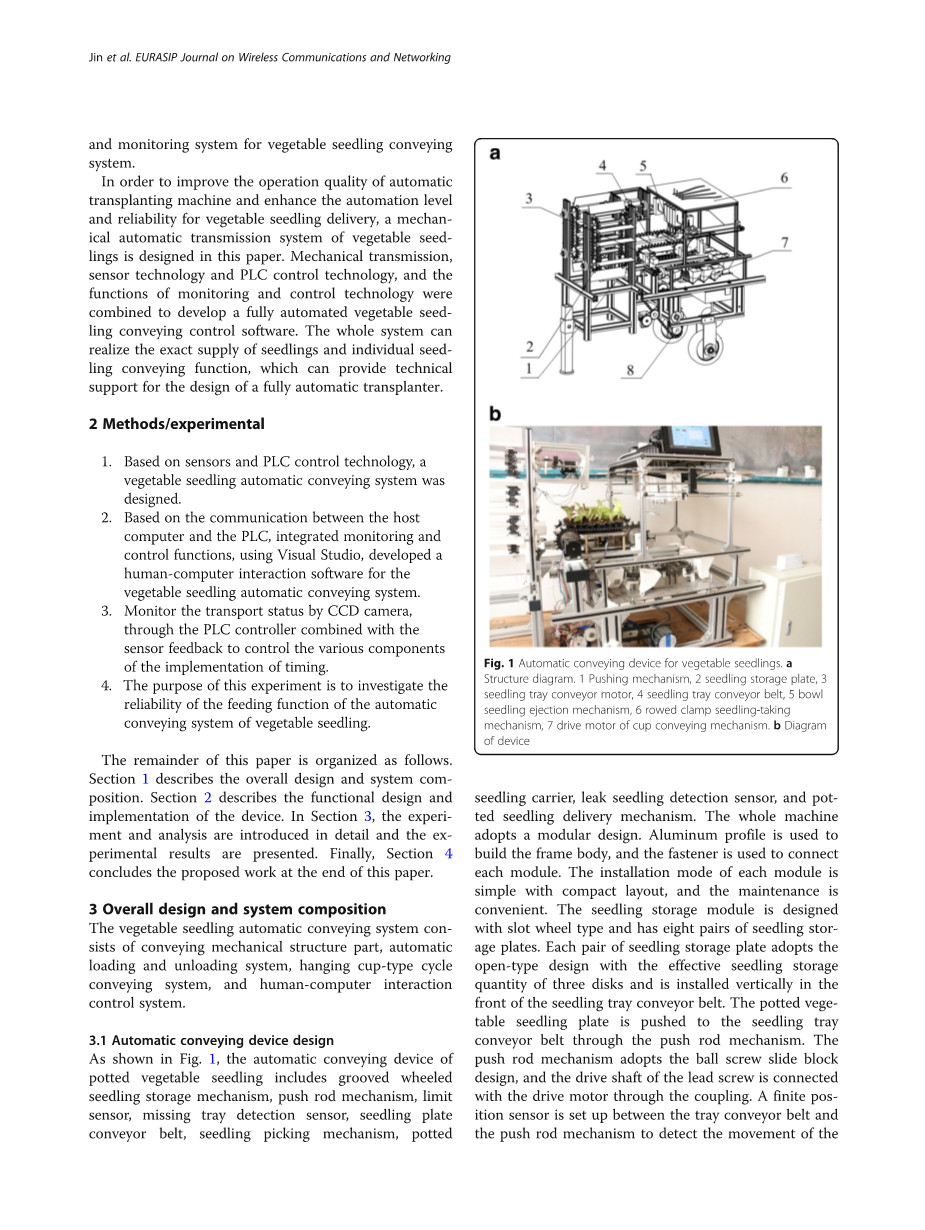 Jin et al. EURASIP Journal on Wireless Communications and Networking

and monitoring system for vegetable seedling conveying system.

In order to improve the operation quality of automatic transplanting machine and enhance the automation level and reliability for vegetable seedling delivery, a mechanical automatic transmission system of vegetable seedlings is designed in this paper. Mechanical transmission, sensor technology and PLC control technology, and the functions of monitoring and control technology were combined to develop a fully automated vegetable seedling conveying control software. The whole system can realize the exact supply of seedlings and individual seedling conveying function, which can provide technical support for the design of a fully automatic transplanter.

2 Methods/experimental

1. Based on sensors and PLC control technology, a vegetable seedling automatic conveying system was designed.
2. Based on the communication between the host computer and the PLC, integrated monitoring and control functions, using Visual Studio, developed a human-computer interaction software for the vegetable seedling automatic conveying system.
3. Monitor the transport status by CCD camera, through the PLC controller combined with the sensor feedback to control the various components of the implementation of timing.
4. The purpose of this experiment is to investigate the reliability of the feeding function of the automatic conveying system of vegetable seedling.

The remainder of this paper is organized as follows. Section 1 describes the overall design and system composition. Section 2 describes the functional design and implementation of the device. In Section 3, the experiment and analysis are introduced in detail and the experimental results are presented. Finally, Section 4 concludes the proposed work at the end of this paper.

3 Overall design and system composition

The vegetable seedling automatic conveying system consists of conveying mechanical structure part, automatic loading and unloading system, hanging cup-type cycle conveying system, and human-computer interaction control system.

3.1 Automatic conveying device design

As shown in Fig. 1, the automatic conveying device of potted vegetable seedling includes grooved wheeled seedling storage mechanism, push rod mechanism, limit sensor, missing tray detection sensor, seedling plate conveyor belt, seedling picking mechanism, potted

a

3 4 5 6 7 2 1 8

b

Fig. 1 Automatic conveying device for vegetable seedlings. a Structure diagram. 1 Pushing mechanism, 2 seedling storage plate, 3 seedling tray conveyor motor, 4 seedling tray conveyor belt, 5 bowl seedling ejection mechanism, 6 rowed clamp seedling-taking mechanism, 7 drive motor of cup conveying mechanism. b Diagram of device

seedling carrier, leak seedling detection sensor, and potted seedling delivery mechanism. The whole machine adopts a modular design. Aluminum profile is used to build the frame body, and the fastener is used to connect each module. The installation mode of each module is simple with compact layout, and the maintenance is convenient. The seedling storage module is designed with slot wheel type and has eight pairs of seedling storage plates. Each pair of seedling storage plate adopts the open-type design with the effective seedling storage quantity of three disks and is installed vertically in the front of the seedling tray conveyor belt. The potted vegetable seedling plate is pushed to the seedling tray conveyor belt through the push rod mechanism. The push rod mechanism adopts the ball screw slide block design, and the drive shaft of the lead screw is connected with the drive motor through the coupling. A finite position sensor is set up between the tray conveyor belt and the push rod mechanism to detect the movement of the